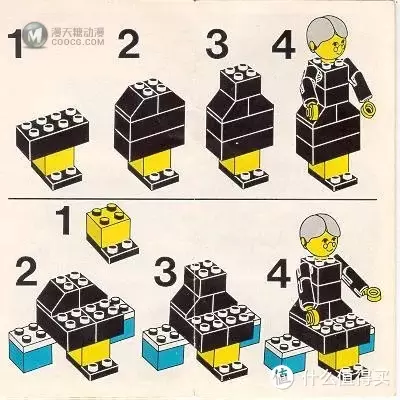 1 M 漫天糖动漫 COOCG.COM

2

3

4

1

2

3

4

值 什么值得买